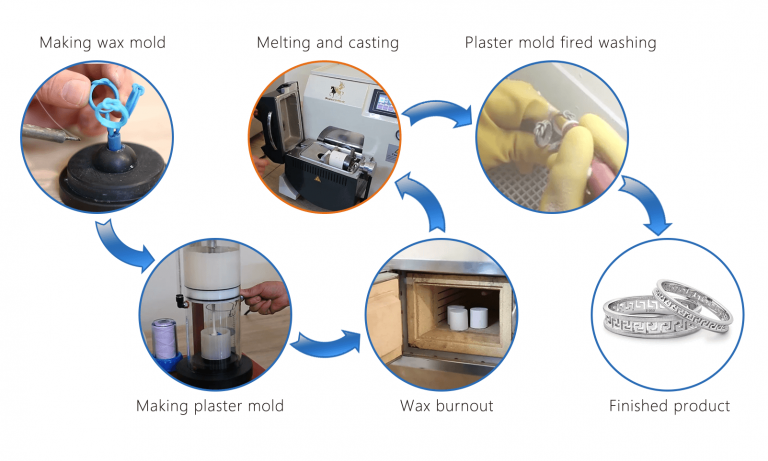 Making wax mold

Melting and casting

Plaster mold fired washing

Making plaster mold

Wax burnout

Finished product