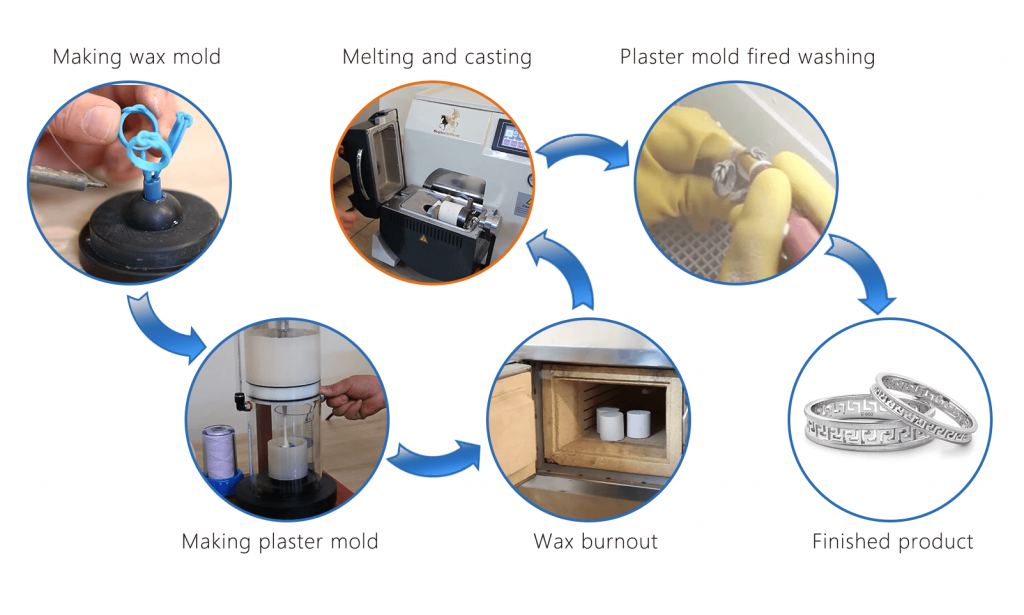 Making wax mold

Melting and casting

Plaster mold fired washing

Making plaster mold

Wax burnout

Finished product