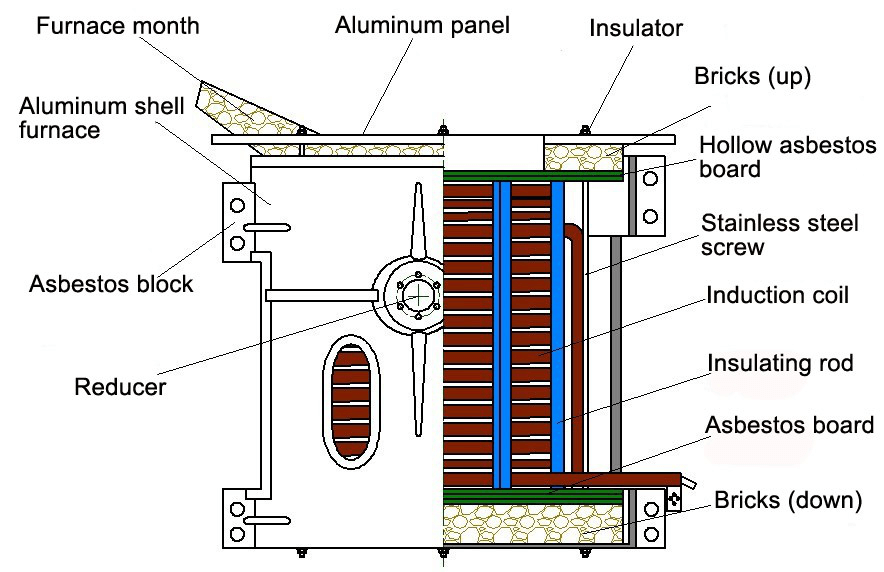 Furnace month

Aluminum panel

Insulator

Bricks (up)

Aluminum shell furnace

Hollow asbestos board

Stainless steel screw

Asbestos block

Induction coil

Reducer

Insulating rod

Asbestos board

Bricks (down)